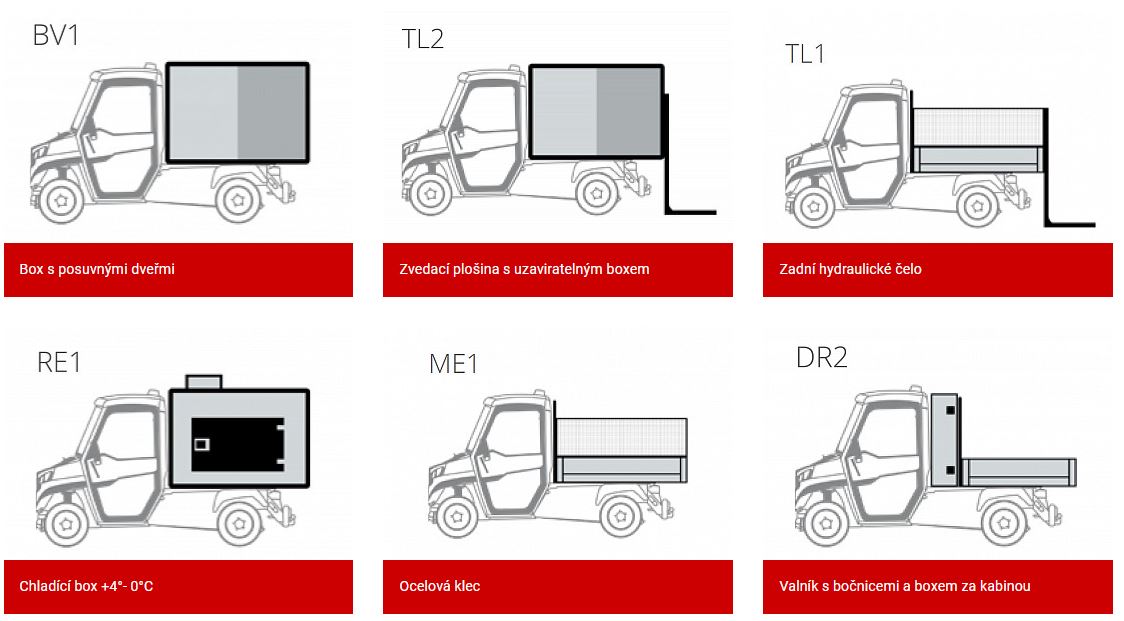 BV1

Box s posuvnými dveřmi

TL2

Zvedací plošina s uzaviratelným boxem

TL1

Zadní hydraulické čelo

RE1

Chladící box +4°- 0°C

ME1

Ocelová klec

DR2

Valník s bočnicemi a boxem za kabinou